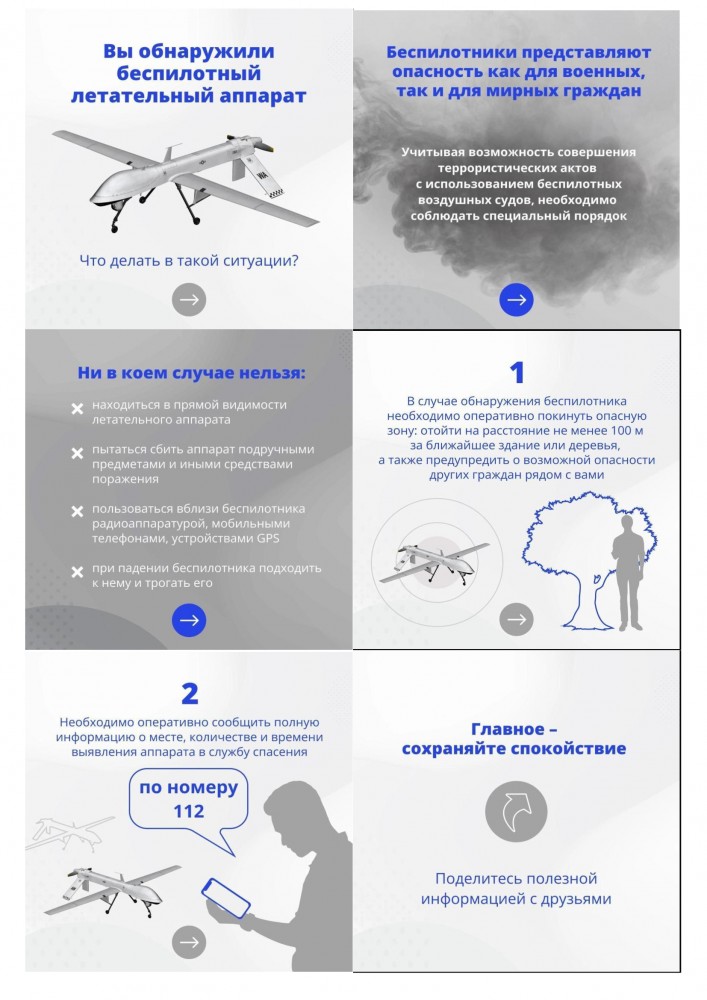 Вы обнаружили беспилотный летательный аппарат

Что делать в такой ситуации?

Беспилотники представляют опасность как для военных, так и для мирных граждан

Учитывая возможность совершения террористических актов с использованием беспилотных воздушных судов, необходимо соблюдать специальный порядок

Ни в коем случае нельзя:

находиться в прямой видимости летательного аппарата

пытаться сбить аппарат подручными предметами и иными средствами поражения

пользоваться вблизи беспилотника радиоаппаратурой, мобильными телефонами, устройствами GPS

при падении беспилотника подходить к нему и трогать его

1

В случае обнаружения беспилотника необходимо оперативно покинуть опасную зону: отойти на расстояние не менее 100 м за ближайшее здание или деревья, а также предупредить о возможной опасности других граждан рядом с вами

2

Необходимо оперативно сообщить полную информацию о месте, количестве и времени выявления аппарата в службу спасения

по номеру 112

Главное – сохраняйте спокойствие

Поделитесь полезной информацией с друзьями